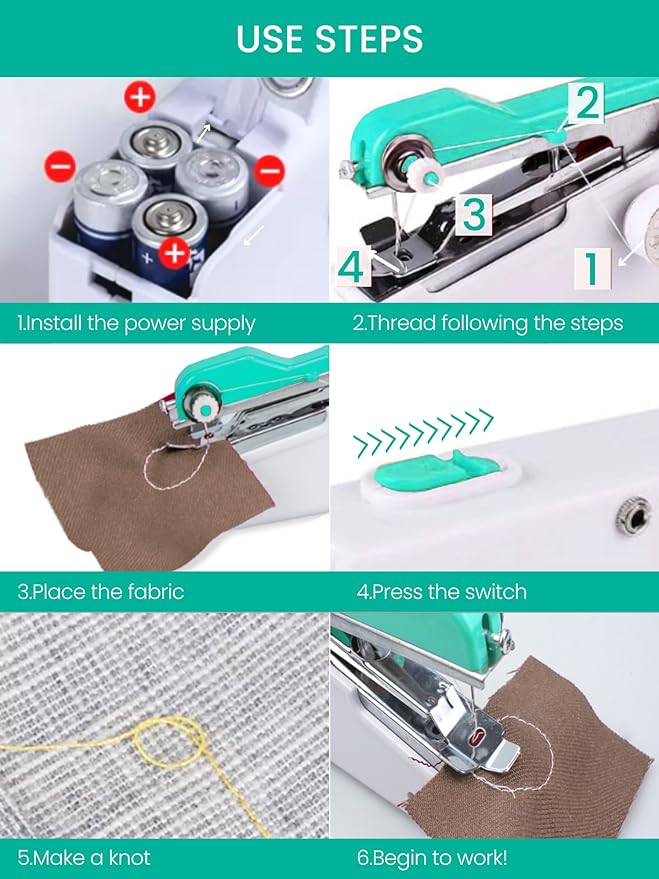 USE STEPS

+ − − +

2
3
4
1

1.Install the power supply

2.Thread following the steps

3.Place the fabric

4.Press the switch

5.Make a knot

6.Begin to work!